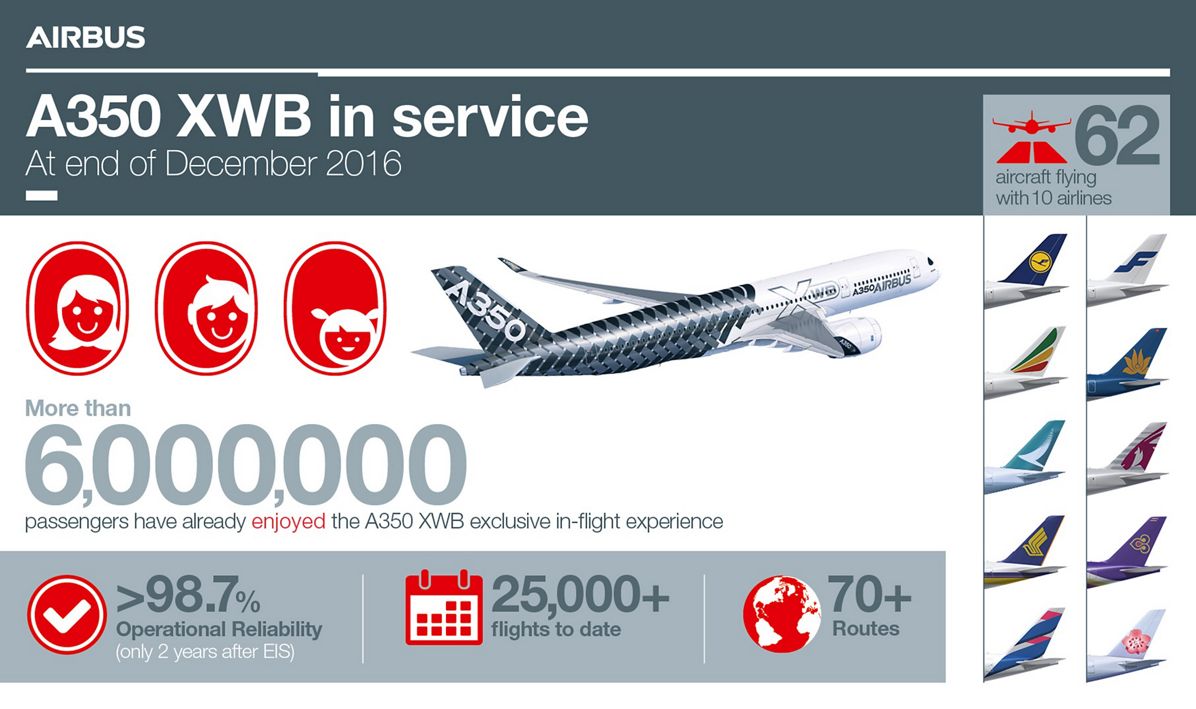 AIRBUS

A350 XWB in service
At end of December 2016

62
aircraft flying with 10 airlines

A350
XWB
A350 AIRBUS

More than
6,000,000
passengers have already enjoyed the A350 XWB exclusive in-flight experience

>98.7%
Operational Reliability
(only 2 years after EIS)

25,000+
flights to date

70+
Routes